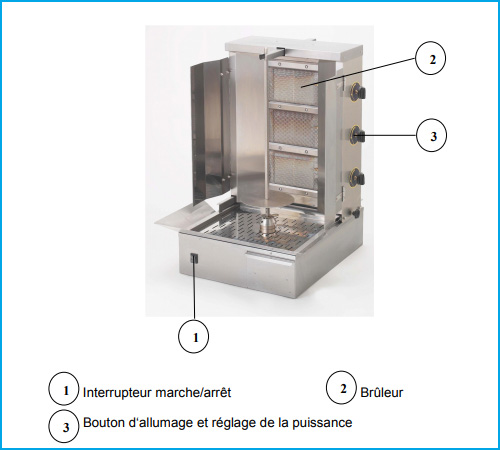 2

3

1

1 Interrupteur marche/arrêt

2 Brûleur

3 Bouton d'allumage et réglage de la puissance