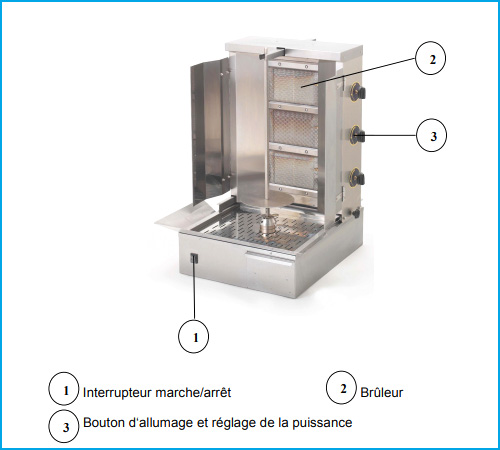 2

3

1

1 Interrupteur marche/arrêt

2 Brûleur

3 Bouton d'allumage et réglage de la puissance