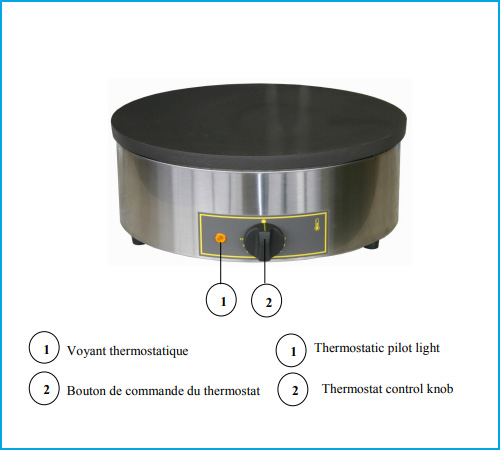 1

2

1 Voyant thermostatique

2 Bouton de commande du thermostat

1 Thermostatic pilot light

2 Thermostat control knob